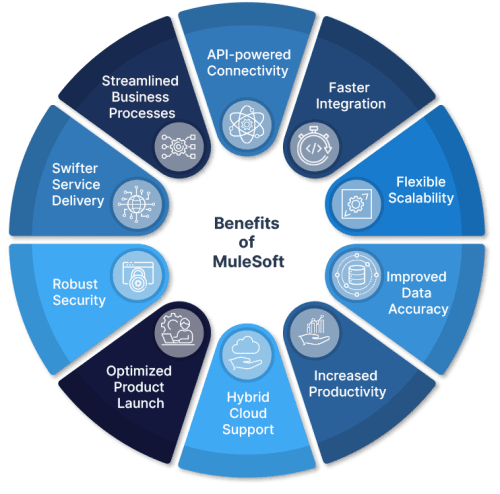 Benefits of MuleSoft

API-powered Connectivity

Faster Integration

Flexible Scalability

Improved Data Accuracy

Increased Productivity

Hybrid Cloud Support

Optimized Product Launch

Robust Security

Swifter Service Delivery

Streamlined Business Processes