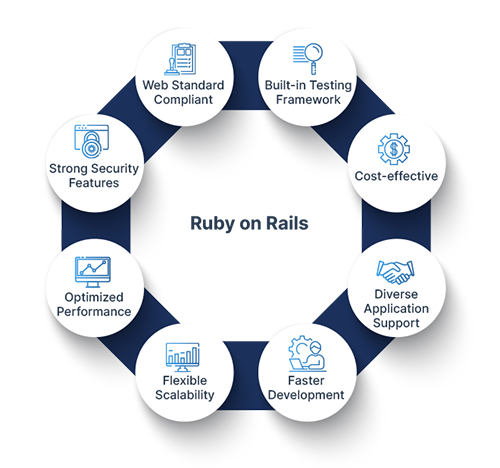 Ruby on Rails

Web Standard Compliant

Built-in Testing Framework

Cost-effective

Diverse Application Support

Faster Development

Flexible Scalability

Optimized Performance

Strong Security Features