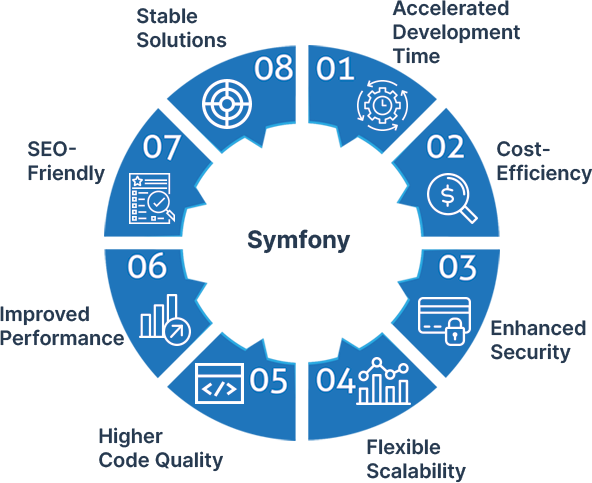 Symfony

01
Accelerated Development Time

02
Cost-Efficiency

03
Enhanced Security

04
Flexible Scalability

05
Higher Code Quality

06
Improved Performance

07
SEO-Friendly

08
Stable Solutions