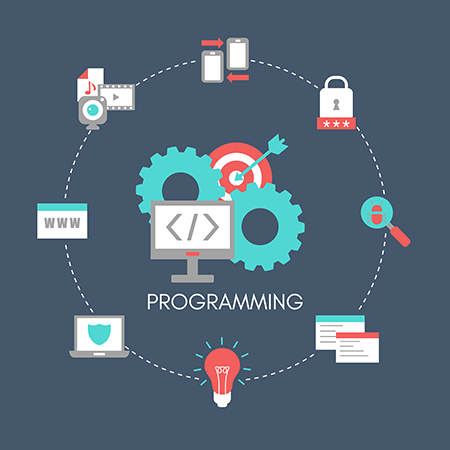 ***

WWW

</>

PROGRAMMING