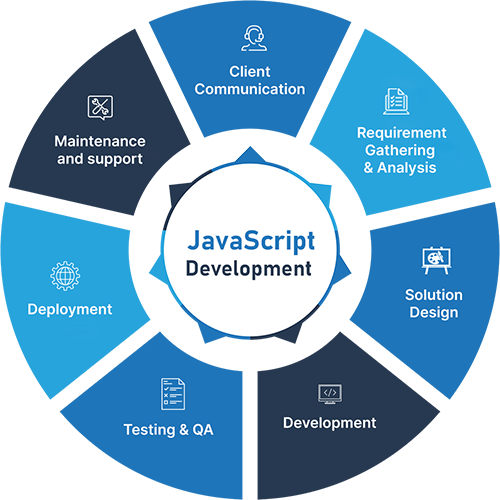 JavaScript Development

Client Communication

Requirement Gathering & Analysis

Solution Design

Development

Testing & QA

Deployment

Maintenance and support